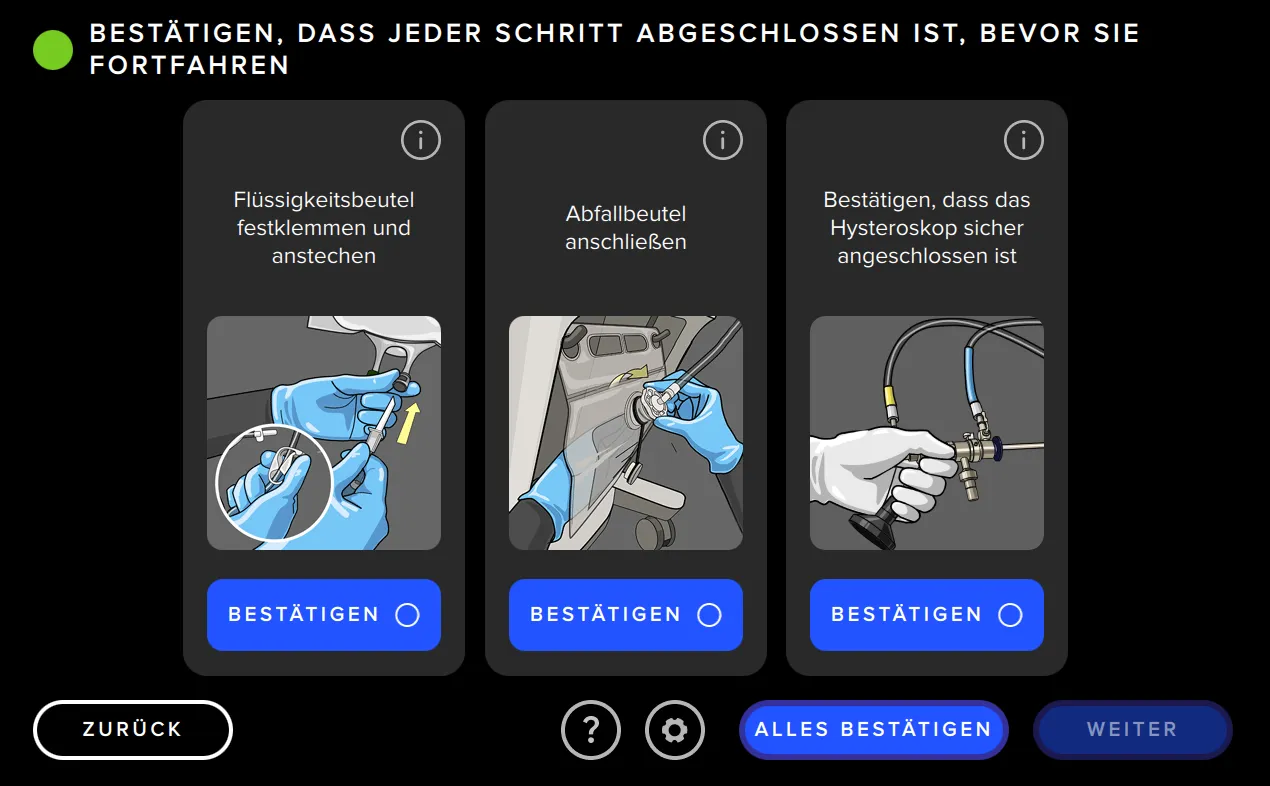 BESTÄTIGEN, DASS JEDER SCHRITT ABGESCHLOSSEN IST, BEVOR SIE FORTFAHREN

i

Flüssigkeitsbeutel festklemmen und anstechen

BESTÄTIGEN

i

Abfallbeutel anschließen

BESTÄTIGEN

i

Bestätigen, dass das Hysteroskop sicher angeschlossen ist

BESTÄTIGEN

ZURÜCK

?

ALLES BESTÄTIGEN

WEITER